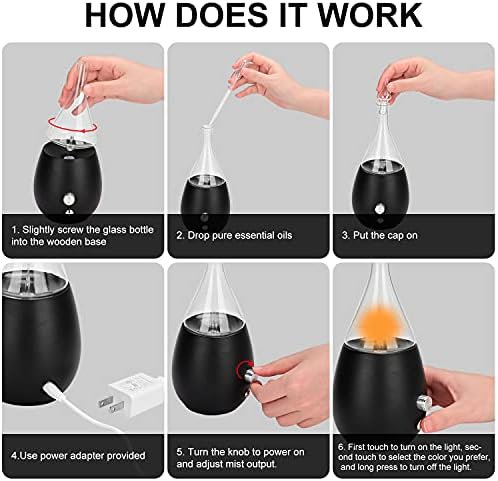 HOW DOES IT WORK

1. Slightly screw the glass bottle into the wooden base

2. Drop pure essential oils

3. Put the cap on

4.Use power adapter provided

5. Turn the knob to power on and adjust mist output.

6. First touch to turn on the light, second touch to select the color you prefer, and long press to turn off the light.