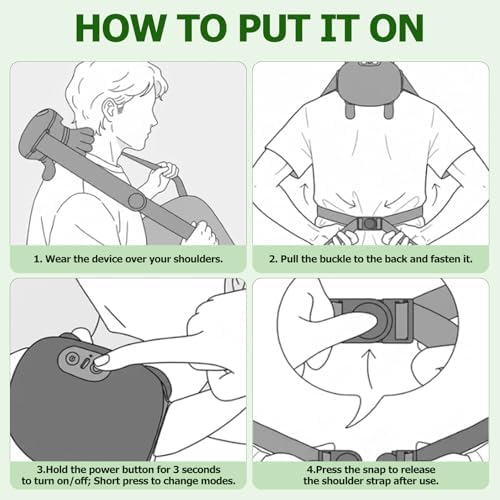 HOW TO PUT IT ON

1. Wear the device over your shoulders.

2. Pull the buckle to the back and fasten it.

3.Hold the power button for 3 seconds to turn on/off; Short press to change modes.

4.Press the snap to release the shoulder strap after use.