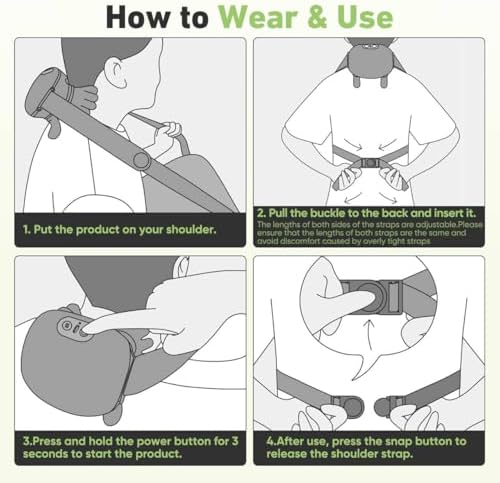 How to Wear & Use

1. Put the product on your shoulder.

2. Pull the buckle to the back and insert it.
The lengths of both sides of the straps are adjustable.Please ensure that the lengths of both straps are the same and avoid discomfort caused by overly tight straps

3.Press and hold the power button for 3 seconds to start the product.

4.After use, press the snap button to release the shoulder strap.