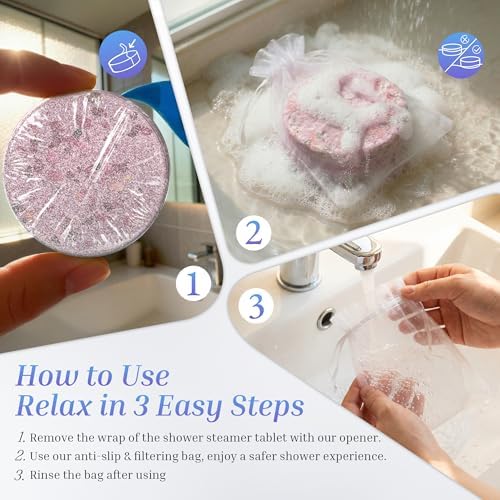 2

1

3

How to Use
Relax in 3 Easy Steps

1. Remove the wrap of the shower steamer tablet with our opener.
2. Use our anti-slip & filtering bag, enjoy a safer shower experience.
3. Rinse the bag after using