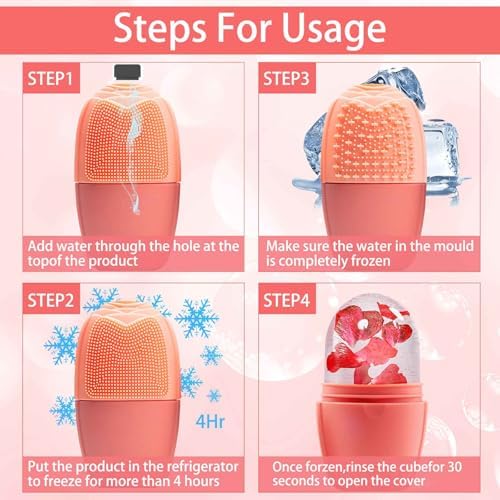 Steps For Usage

STEP1

Add water through the hole at the topof the product

STEP3

Make sure the water in the mould is completely frozen

STEP2

4Hr

Put the product in the refrigerator to freeze for more than 4 hours

STEP4

Once forzen,rinse the cubefor 30 seconds to open the cover