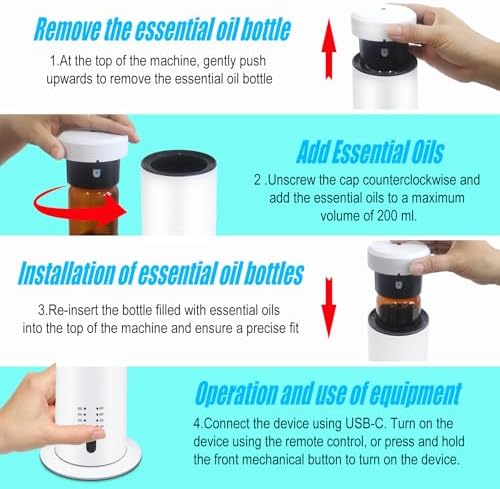 Remove the essential oil bottle

1.At the top of the machine, gently push upwards to remove the essential oil bottle

Add Essential Oils

2 .Unscrew the cap counterclockwise and add the essential oils to a maximum volume of 200 ml.

Installation of essential oil bottles

3.Re-insert the bottle filled with essential oils into the top of the machine and ensure a precise fit

Operation and use of equipment

4.Connect the device using USB-C. Turn on the device using the remote control, or press and hold the front mechanical button to turn on the device.