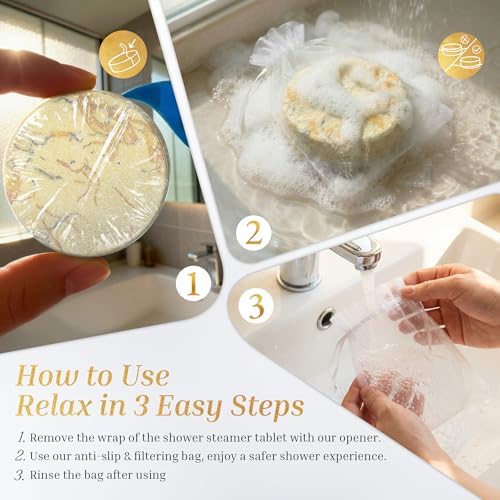 1

2

3

How to Use
Relax in 3 Easy Steps

1. Remove the wrap of the shower steamer tablet with our opener.
2. Use our anti-slip & filtering bag, enjoy a safer shower experience.
3. Rinse the bag after using