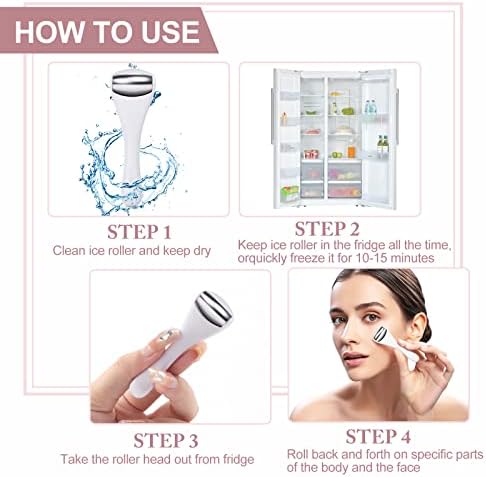 HOW TO USE

STEP 1
Clean ice roller and keep dry

STEP 2
Keep ice roller in the fridge all the time, orquickly freeze it for 10-15 minutes

STEP 3
Take the roller head out from fridge

STEP 4
Roll back and forth on specific parts of the body and the face