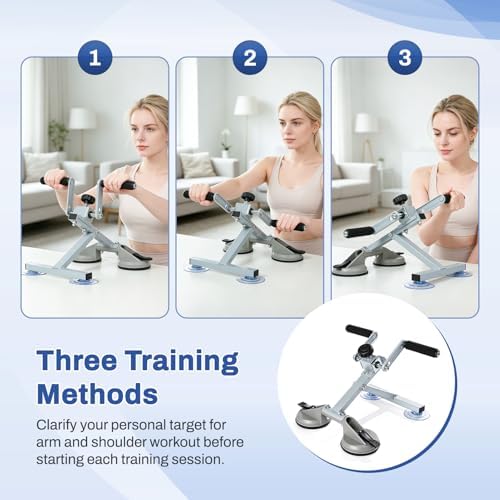 1

2

3

Three Training Methods

Clarify your personal target for arm and shoulder workout before starting each training session.