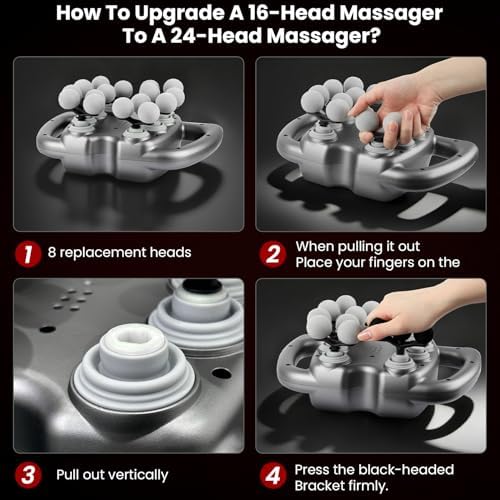 How To Upgrade A 16-Head Massager To A 24-Head Massager?

1 8 replacement heads

2 When pulling it out Place your fingers on the

3 Pull out vertically

4 Press the black-headed Bracket firmly.