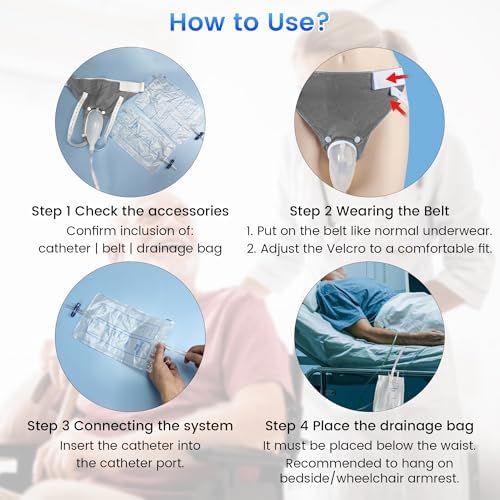 How to Use?

Step 1 Check the accessories
Confirm inclusion of:
catheter | belt | drainage bag

Step 2 Wearing the Belt
1. Put on the belt like normal underwear.
2. Adjust the Velcro to a comfortable fit.

Step 3 Connecting the system
Insert the catheter into the catheter port.

Step 4 Place the drainage bag
It must be placed below the waist.
Recommended to hang on bedside/wheelchair armrest.