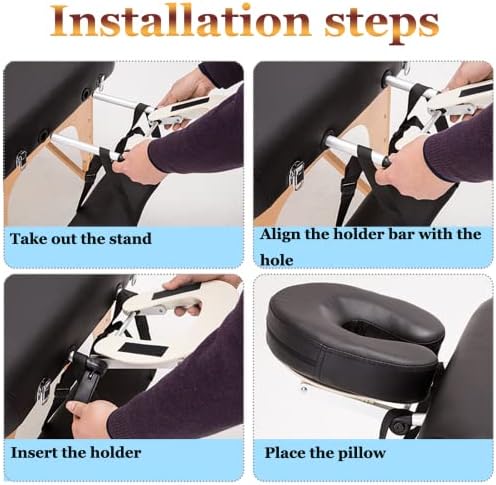 Installation steps

Take out the stand

Align the holder bar with the hole

Insert the holder

Place the pillow