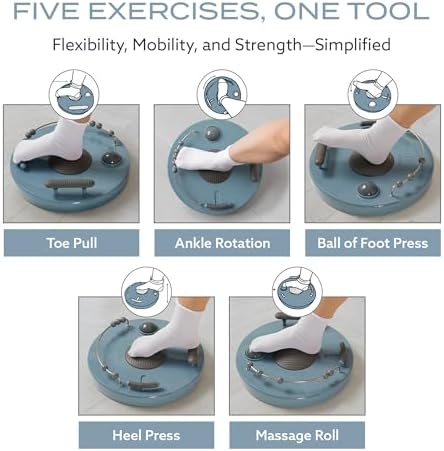 FIVE EXERCISES, ONE TOOL

Flexibility, Mobility, and Strength—Simplified

Toe Pull

Ankle Rotation

Ball of Foot Press

Heel Press

Massage Roll