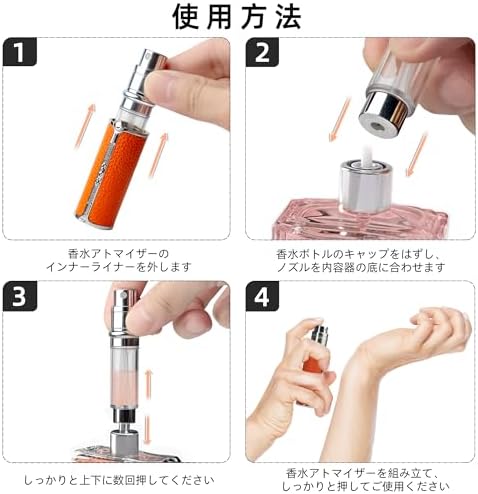 使用方法

1

香水アトマイザーの
インナーライナーを外します

2

香水ボトルのキャップをはずし、
ノズルを内容器の底に合わせます

3

しっかりと上下に数回押してください

4

香水アトマイザーを組み立て、
しっかりと押してご使用ください