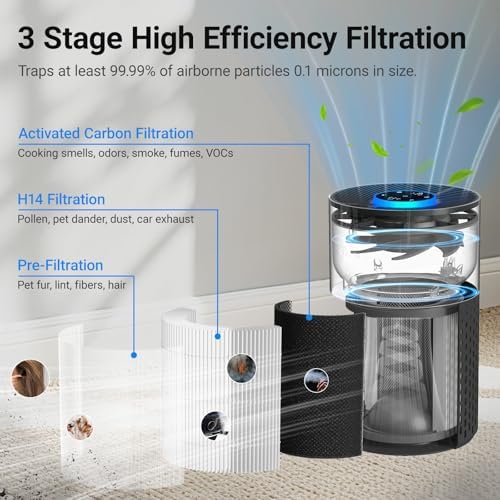 3 Stage High Efficiency Filtration

Traps at least 99.99% of airborne particles 0.1 microns in size.

Activated Carbon Filtration

Cooking smells, odors, smoke, fumes, VOCs

H14 Filtration

Pollen, pet dander, dust, car exhaust

Pre-Filtration

Pet fur, lint, fibers, hair