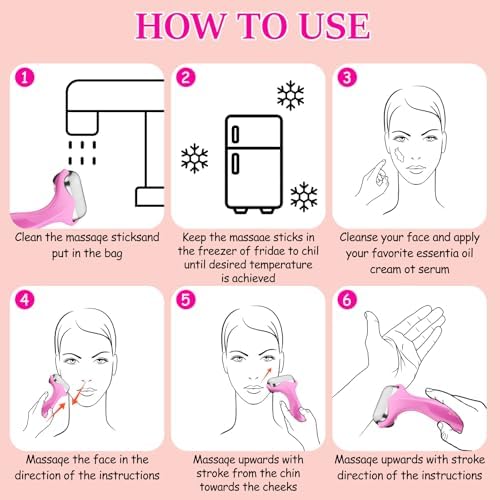 HOW TO USE

1

Clean the massaqe sticksand put in the bag

2

Keep the massaae sticks in the freezer of fridae to chil until desired temperature is achieved

3

Cleanse your face and apply your favorite essentia oil cream ot serum

4

Massaqe the face in the direction of the instructions

5

Massaqe upwards with stroke from the chin towards the cheeks

6

Massaqe upwards with stroke direction of the instructions