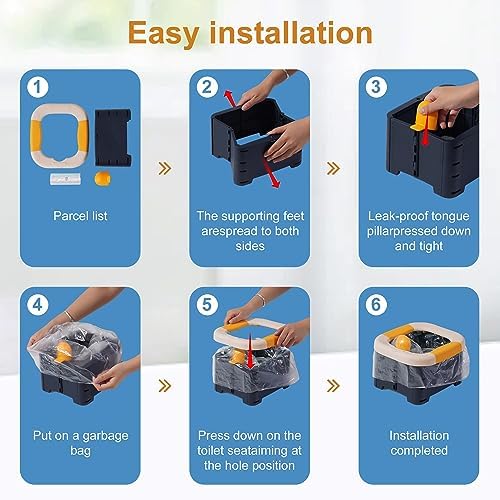 Easy installation

1

Parcel list

»

2

The supporting feet arespread to both sides

»

3

Leak-proof tongue pillarpressed down and tight

4

Put on a garbage bag

»

5

Press down on the toilet seataiming at the hole position

»

6

Installation completed