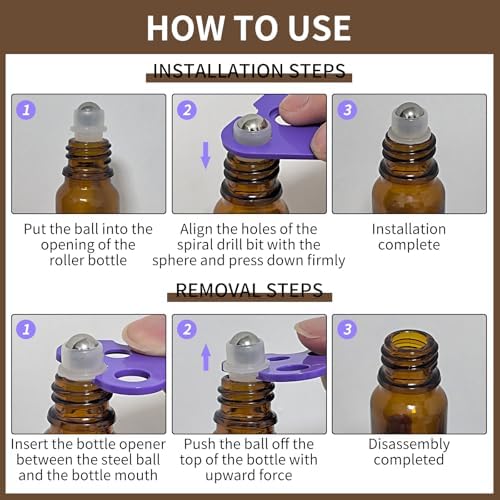 HOW TO USE

INSTALLATION STEPS

1

Put the ball into the opening of the roller bottle

2

Align the holes of the spiral drill bit with the sphere and press down firmly

3

Installation complete

REMOVAL STEPS

1

Insert the bottle opener between the steel ball and the bottle mouth

2

Push the ball off the top of the bottle with upward force

3

Disassembly completed