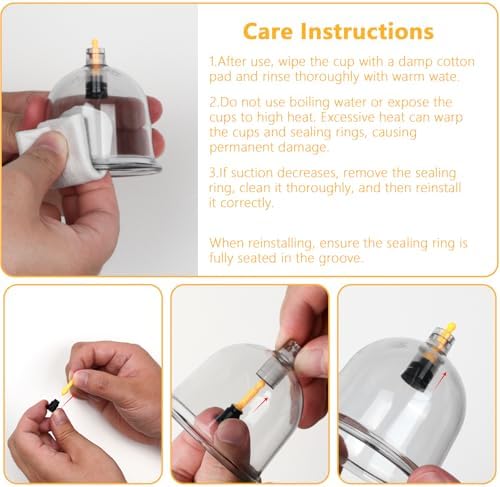 Care Instructions

1.After use, wipe the cup with a damp cotton pad and rinse thoroughly with warm wate.

2.Do not use boiling water or expose the cups to high heat. Excessive heat can warp the cups and sealing rings, causing permanent damage.

3.If suction decreases, remove the sealing ring, clean it thoroughly, and then reinstall it correctly.

When reinstalling, ensure the sealing ring is fully seated in the groove.