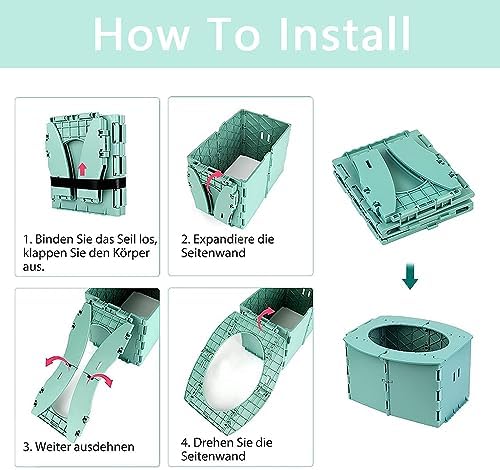 How To Install

1. Binden Sie das Seil los, klappen Sie den Körper aus.

2. Expandiere die Seitenwand

3. Weiter ausdehnen

4. Drehen Sie die Seitenwand