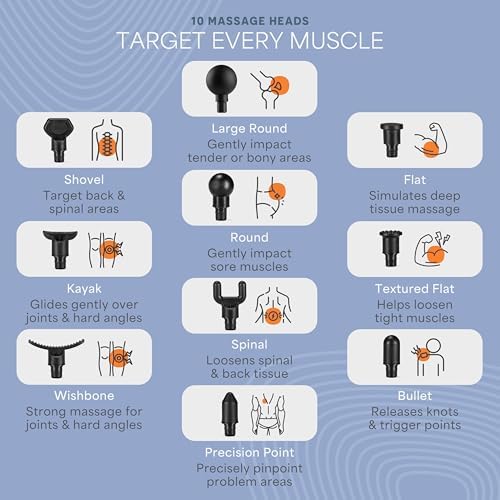 10 MASSAGE HEADS
TARGET EVERY MUSCLE

Shovel
Target back & spinal areas

Kayak
Glides gently over joints & hard angles

Wishbone
Strong massage for joints & hard angles

Large Round
Gently impact tender or bony areas

Round
Gently impact sore muscles

Spinal
Loosens spinal & back tissue

Precision Point
Precisely pinpoint problem areas

Flat
Simulates deep tissue massage

Textured Flat
Helps loosen tight muscles

Bullet
Releases knots & trigger points