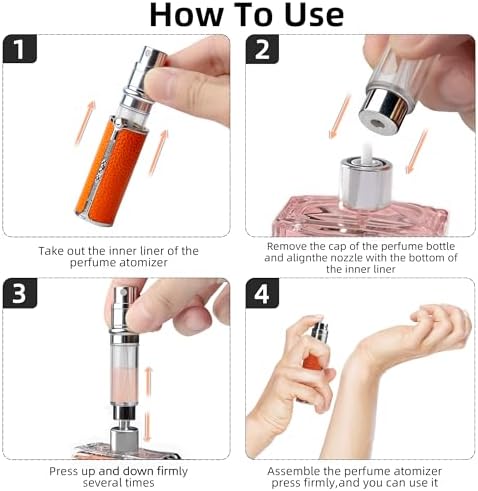 How To Use

1

Take out the inner liner of the perfume atomizer

2

Remove the cap of the perfume bottle and alignthe nozzle with the bottom of the inner liner

3

Press up and down firmly several times

4

Assemble the perfume atomizer press firmly,and you can use it