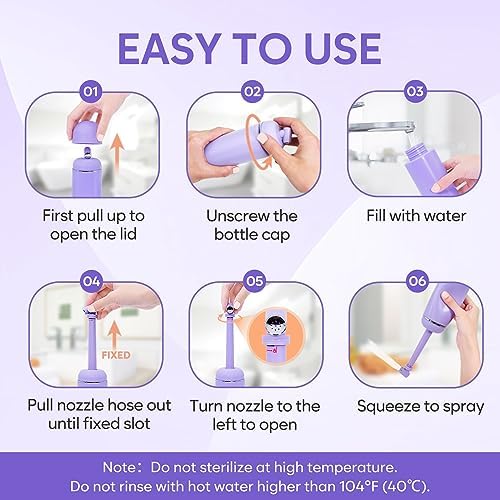 EASY TO USE

01

First pull up to open the lid

02

Unscrew the bottle cap

03

Fill with water

04

FIXED

Pull nozzle hose out until fixed slot

05

Turn nozzle to the left to open

06

Squeeze to spray

Note：Do not sterilize at high temperature.
Do not rinse with hot water higher than 104°F (40℃).