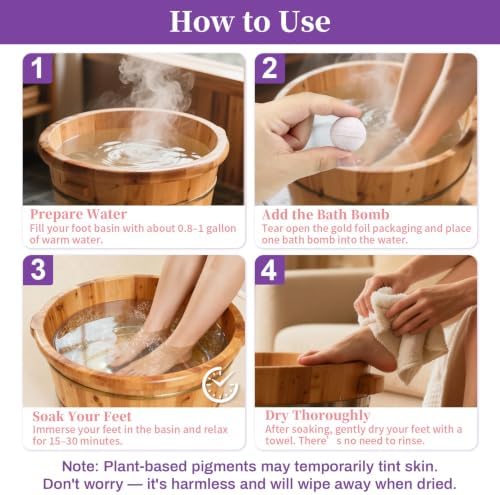 How to Use

1

Prepare Water
Fill your foot basin with about 0.8–1 gallon of warm water.

2

Add the Bath Bomb
Tear open the gold foil packaging and place one bath bomb into the water.

3

Soak Your Feet
Immerse your feet in the basin and relax for 15–30 minutes.

4

Dry Thoroughly
After soaking, gently dry your feet with a towel. There' s no need to rinse.

Note: Plant-based pigments may temporarily tint skin. Don't worry — it's harmless and will wipe away when dried.