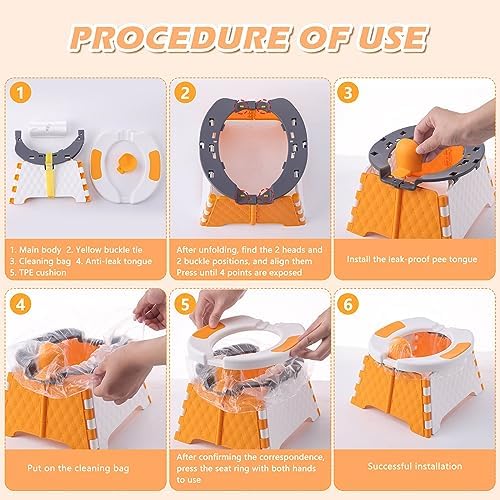 PROCEDURE OF USE

1

1. Main body 2. Yellow buckle tie
3. Cleaning bag 4. Anti-leak tongue
5. TPE cushion

2

After unfolding, find the 2 heads and 2 buckle positions, and align them
Press until 4 points are exposed

3

Install the leak-proof pee tongue

4

Put on the cleaning bag

5

After confirming the correspondence, press the seat ring with both hands to use

6

Successful installation