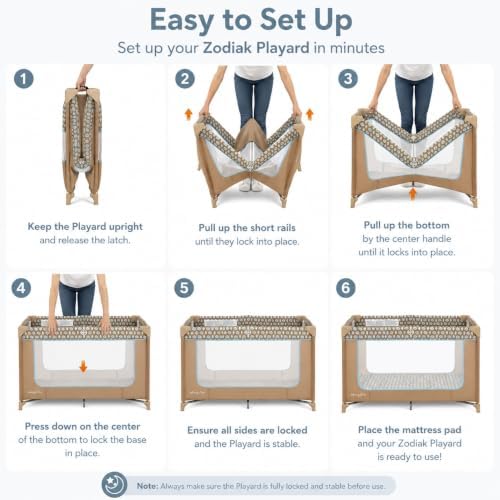 Easy to Set Up

Set up your Zodiak Playard in minutes

1

Keep the Playard upright and release the latch.

2

Pull up the short rails until they lock into place.

3

Pull up the bottom by the center handle until it locks into place.

4

Press down on the center of the bottom to lock the base in place.

5

Ensure all sides are locked and the Playard is stable.

6

Place the mattress pad and your Zodiak Playard is ready to use!

Note: Always make sure the Playard is fully locked and stable before use.