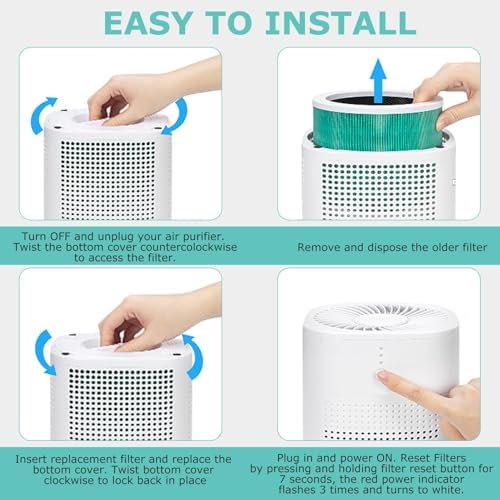 EASY TO INSTALL

Turn OFF and unplug your air purifier. Twist the bottom cover countercolockwise to access the filter.

Remove and dispose the older filter

Insert replacement filter and replace the bottom cover. Twist bottom cover clockwise to lock back in place

Plug in and power ON. Reset Filters by pressing and holding filter reset button for 7 seconds, the red power indicator flashes 3 times and turns to white.