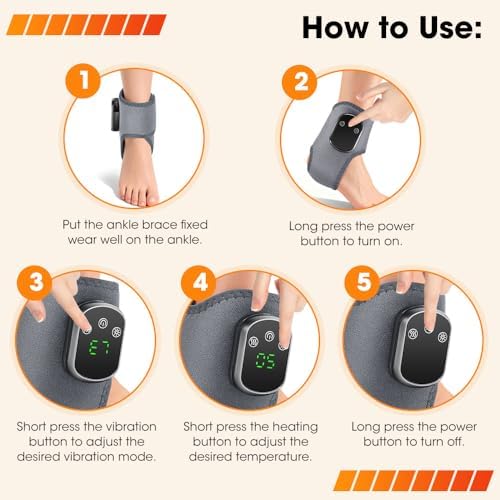 How to Use:

1
Put the ankle brace fixed wear well on the ankle.

2
Long press the power button to turn on.

3
E7
Short press the vibration button to adjust the desired vibration mode.

4
05
Short press the heating button to adjust the desired temperature.

5
Long press the power button to turn off.