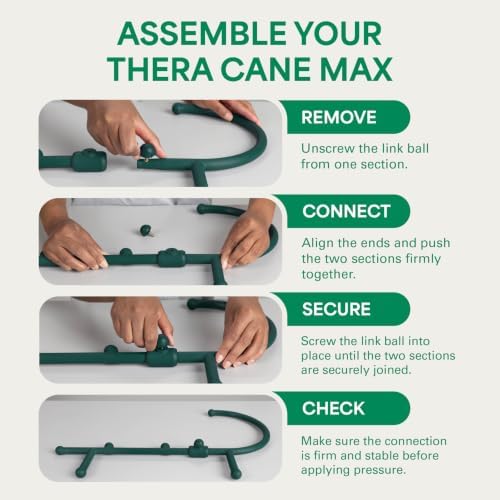 ASSEMBLE YOUR THERA CANE MAX

REMOVE

Unscrew the link ball from one section.

CONNECT

Align the ends and push the two sections firmly together.

SECURE

Screw the link ball into place until the two sections are securely joined.

CHECK

Make sure the connection is firm and stable before applying pressure.