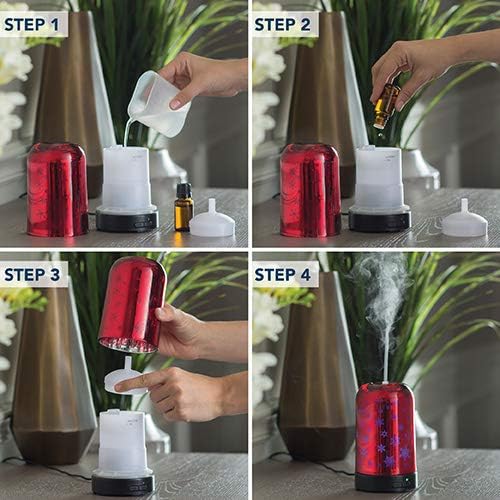 STEP 1

STEP 2

STEP 3

STEP 4