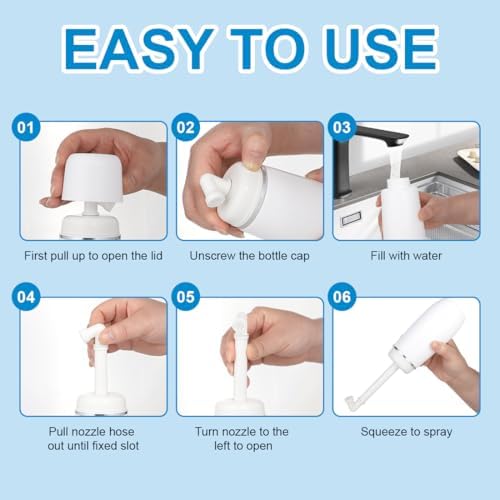 EASY TO USE

01
First pull up to open the lid

02
Unscrew the bottle cap

03
Fill with water

04
Pull nozzle hose out until fixed slot

05
Turn nozzle to the left to open

06
Squeeze to spray