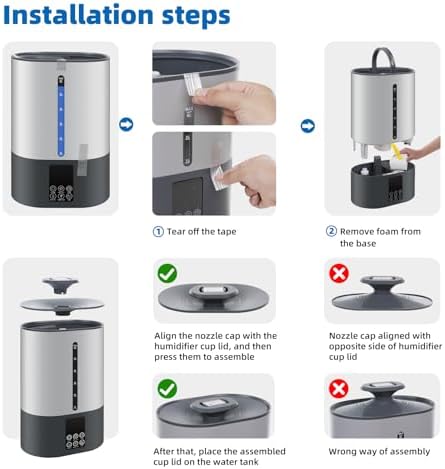 Installation steps

① Tear off the tape

② Remove foam from the base

Align the nozzle cap with the humidifier cup lid, and then press them to assemble

Nozzle cap aligned with opposite side of humidifier cup lid

After that, place the assembled cup lid on the water tank

Wrong way of assembly