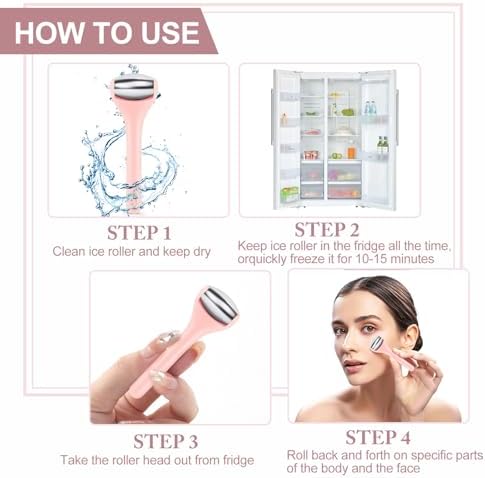 HOW TO USE

STEP 1
Clean ice roller and keep dry

STEP 2
Keep ice roller in the fridge all the time, orquickly freeze it for 10-15 minutes

STEP 3
Take the roller head out from fridge

STEP 4
Roll back and forth on specific parts of the body and the face