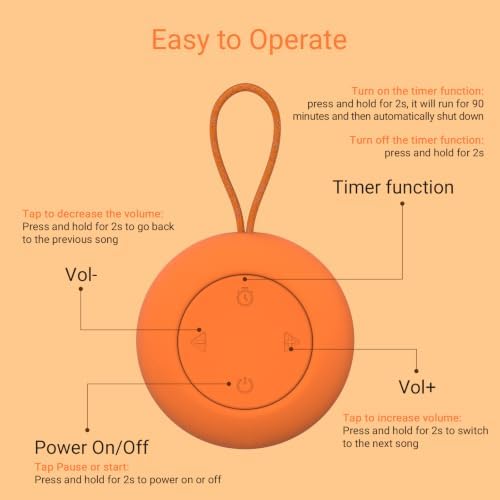 Easy to Operate

Turn on the timer function:
press and hold for 2s, it will run for 90 minutes and then automatically shut down

Turn off the timer function:
press and hold for 2s

Timer function

Tap to decrease the volume:
Press and hold for 2s to go back to the previous song

Vol-

Vol+

Tap to increase volume:
Press and hold for 2s to switch to the next song

Power On/Off
Tap Pause or start:
Press and hold for 2s to power on or off