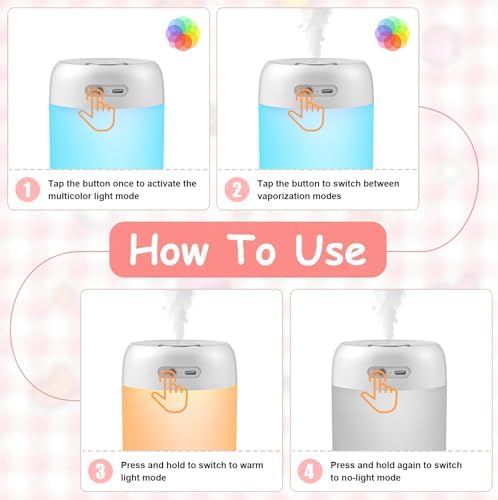 1 Tap the button once to activate the multicolor light mode

2 Tap the button to switch between vaporization modes

How To Use

3 Press and hold to switch to warm light mode

4 Press and hold again to switch to no-light mode