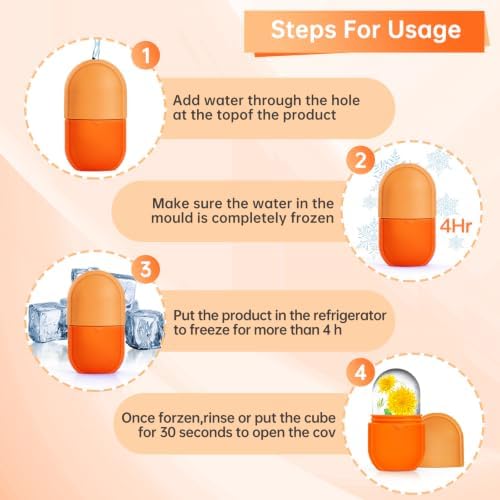 Steps For Usage

1

Add water through the hole at the topof the product

2

Make sure the water in the mould is completely frozen

4Hr

3

Put the product in the refrigerator to freeze for more than 4 h

4

Once forzen,rinse or put the cube for 30 seconds to open the cov