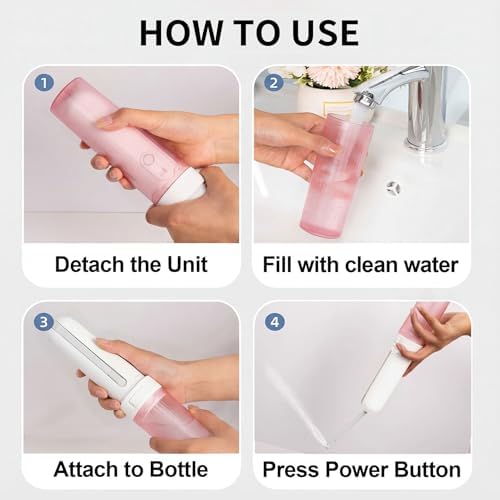 HOW TO USE

1

Detach the Unit

2

Fill with clean water

3

Attach to Bottle

4

Press Power Button