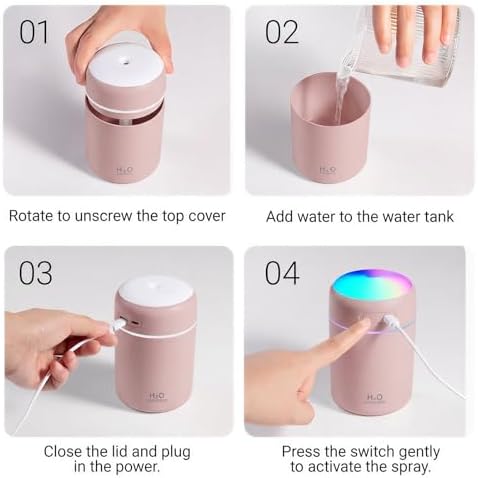 01

$H_2O$

Rotate to unscrew the top cover

02

$H_2O$

Add water to the water tank

03

$H_2O$

Close the lid and plug in the power.

04

$H_2O$

Press the switch gently to activate the spray.