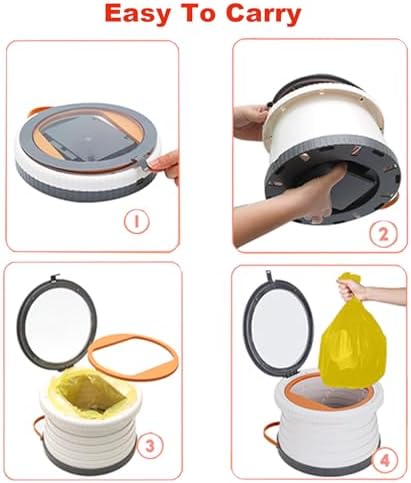 Easy To Carry

1

2

3

4