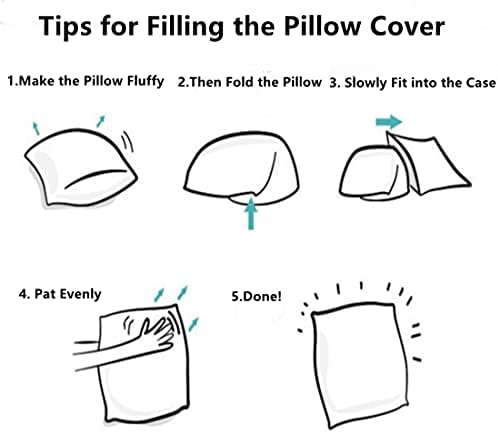 Tips for Filling the Pillow Cover

1.Make the Pillow Fluffy

2.Then Fold the Pillow

3. Slowly Fit into the Case

4. Pat Evenly

5.Done!