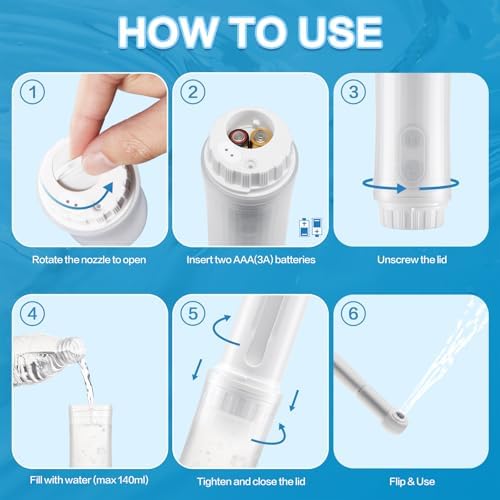 HOW TO USE

1
Rotate the nozzle to open

2
Insert two AAA(3A) batteries

3
Unscrew the lid

4
Fill with water (max 140ml)

5
Tighten and close the lid

6
Flip & Use