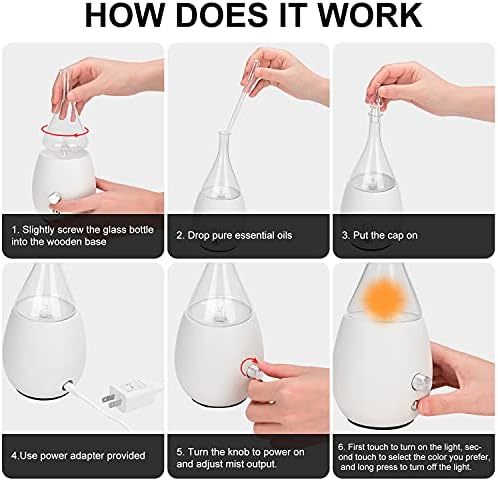 HOW DOES IT WORK

1. Slightly screw the glass bottle into the wooden base

2. Drop pure essential oils

3. Put the cap on

4.Use power adapter provided

5. Turn the knob to power on and adjust mist output.

6. First touch to turn on the light, second touch to select the color you prefer, and long press to turn off the light.