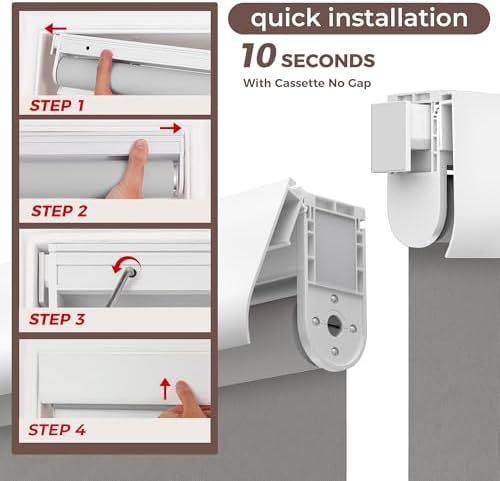 STEP 1

STEP 2

STEP 3

STEP 4

quick installation

10 SECONDS

With Cassette No Gap