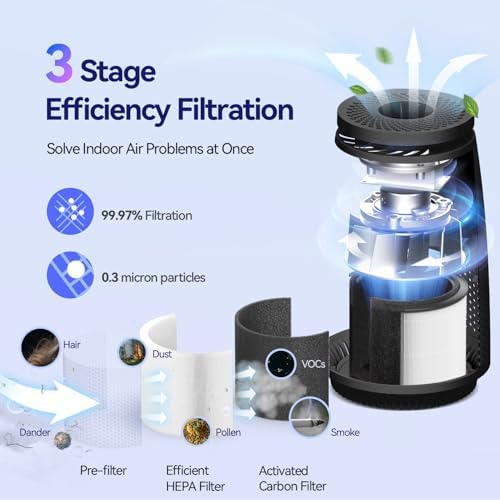 3 Stage
Efficiency Filtration

Solve Indoor Air Problems at Once

99.97% Filtration

0.3 micron particles

Hair

Dust

VOCs

Dander

Pollen

Smoke

Pre-filter

Efficient HEPA Filter

Activated Carbon Filter