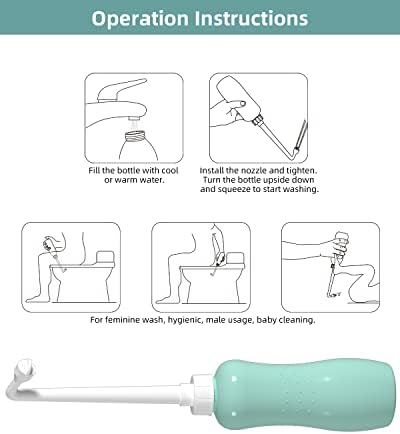 Operation Instructions

Fill the bottle with cool or warm water.

Install the nozzle and tighten. Turn the bottle upside down and squeeze to start washing.

For feminine wash, hygienic, male usage, baby cleaning.