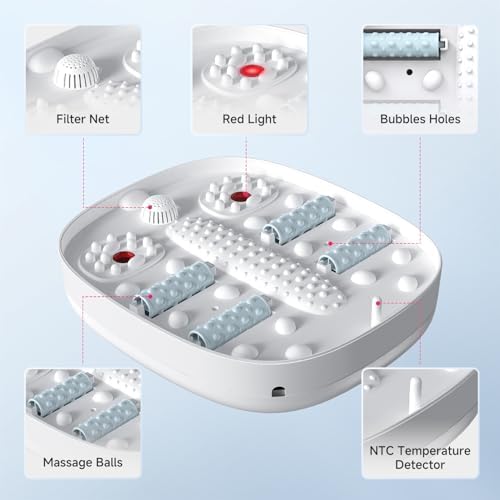 Filter Net

Red Light

Bubbles Holes

Massage Balls

NTC Temperature Detector