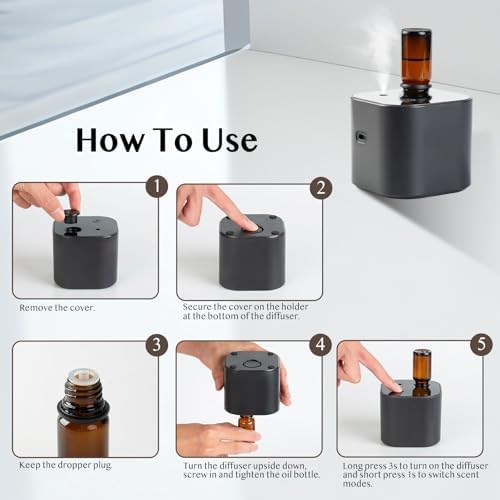 How To Use

1

Remove the cover.

2

Secure the cover on the holder at the bottom of the diffuser.

3

Keep the dropper plug.

4

Turn the diffuser upside down, screw in and tighten the oil bottle.

5

Long press 3s to turn on the diffuser and short press 1s to switch scent modes.