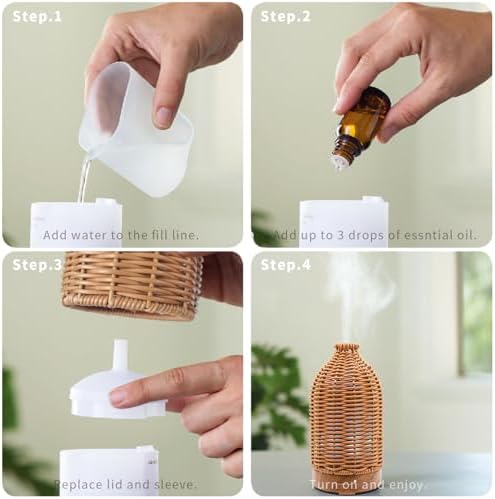 Step.1

Add water to the fill line.

Step.2

Add up to 3 drops of essntial oil.

Step.3

Replace lid and sleeve.

Step.4

Turn on and enjoy.