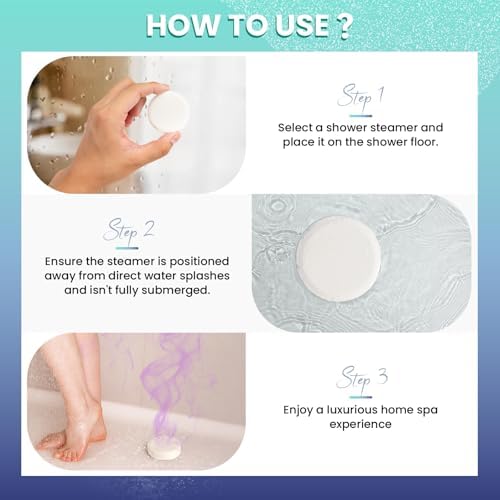 HOW TO USE ?

Step 1

Select a shower steamer and place it on the shower floor.

Step 2

Ensure the steamer is positioned away from direct water splashes and isn't fully submerged.

Step 3

Enjoy a luxurious home spa experience