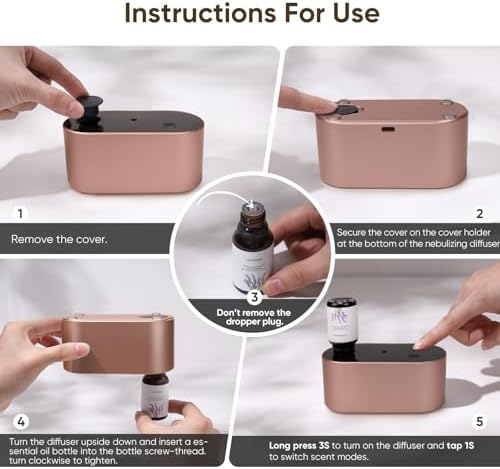 Instructions For Use

1

Remove the cover.

2

Secure the cover on the cover holder at the bottom of the nebulizing diffuser

3

Don't remove the dropper plug.

4

Turn the diffuser upside down and insert a essential oil bottle into the bottle screw-thread. turn clockwise to tighten.

5

Long press 3S to turn on the diffuser and tap 1S to switch scent modes.